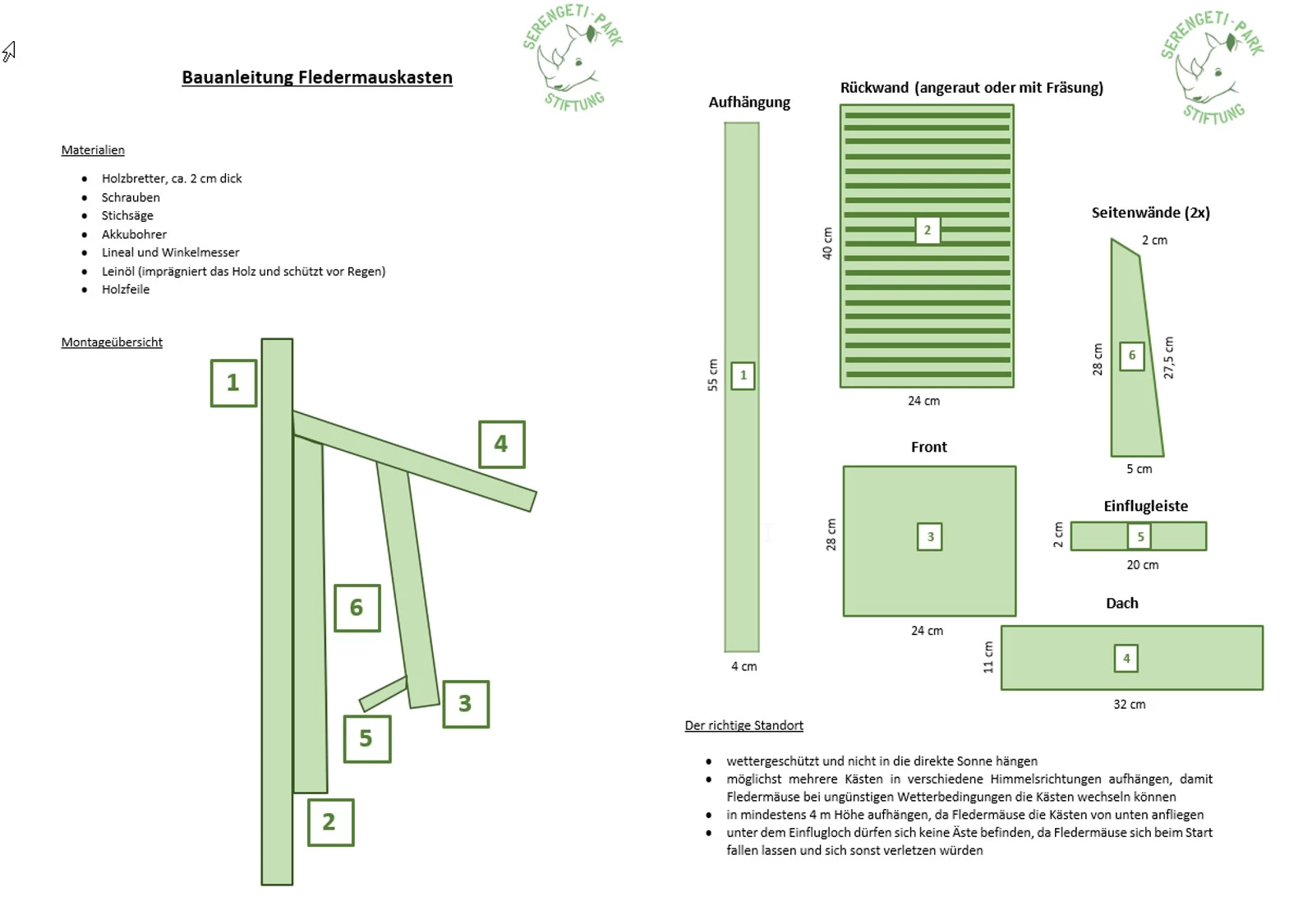 SERENGETI-PARK STIFTUNG

Bauanleitung Fledermauskasten

Materialien

- Holzbretter, ca. 2 cm dick
- Schrauben
- Stichsäge
- Akkubohrer
- Lineal und Winkelmesser
- Leinöl (imprägniert das Holz und schützt vor Regen)
- Holzfeile

Montageübersicht

1
4
6
3
5
2

SERENGETI-PARK STIFTUNG

Aufhängung
55 cm
1
4 cm

Rückwand (angeraut oder mit Fräsung)
40 cm
2
24 cm

Seitenwände (2x)
2 cm
28 cm
6
27,5 cm
5 cm

Front
28 cm
3
24 cm

Einflugleiste
2 cm
5
20 cm

Dach
11 cm
4
32 cm

Der richtige Standort

- wettergeschützt und nicht in die direkte Sonne hängen
- möglichst mehrere Kästen in verschiedene Himmelsrichtungen aufhängen, damit Fledermäuse bei ungünstigen Wetterbedingungen die Kästen wechseln können
- in mindestens 4 m Höhe aufhängen, da Fledermäuse die Kästen von unten anfliegen
- unter dem Einflugloch dürfen sich keine Äste befinden, da Fledermäuse sich beim Start fallen lassen und sich sonst verletzen würden